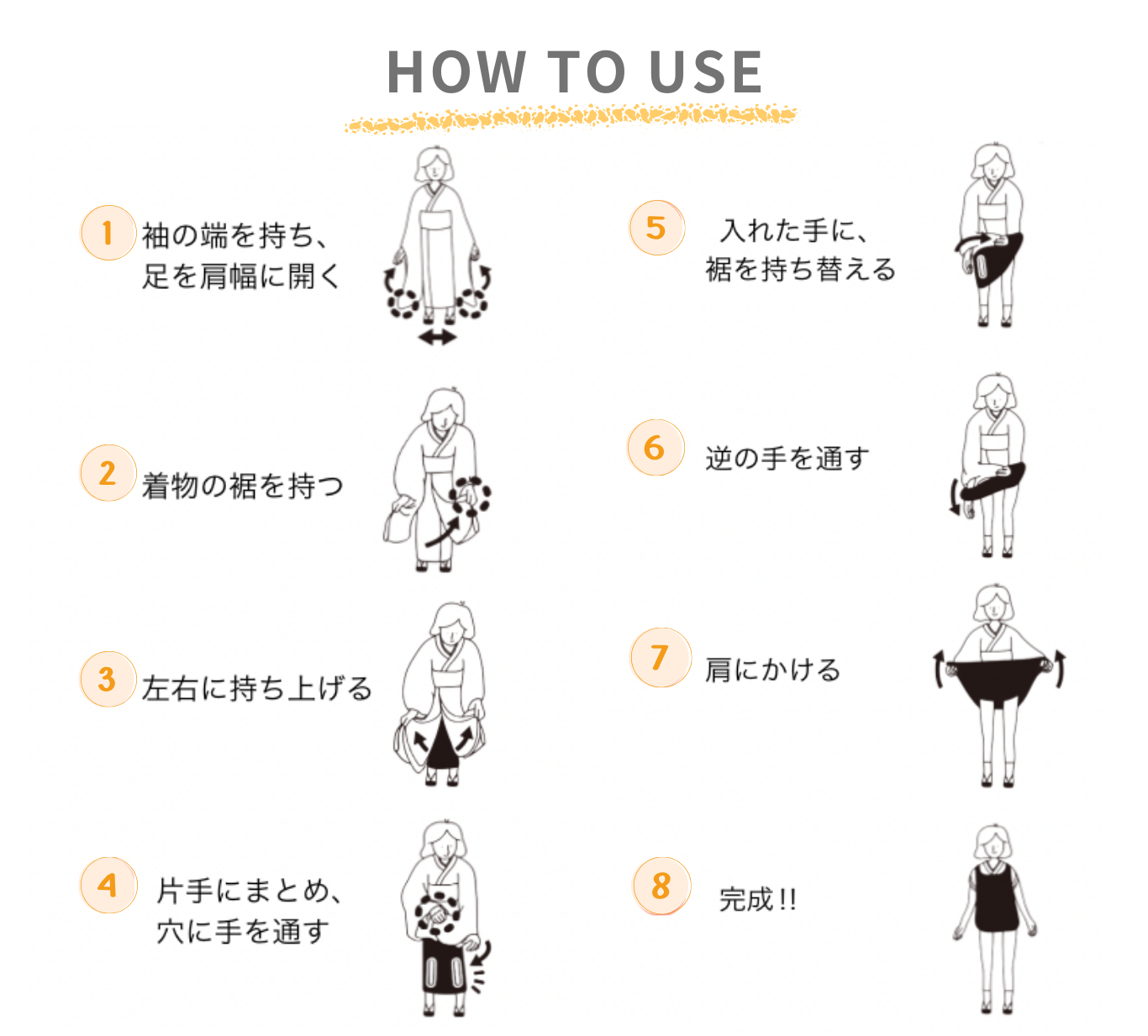 HOW TO USE

1 袖の端を持ち、足を肩幅に開く

2 着物の裾を持つ

3 左右に持ち上げる

4 片手にまとめ、穴に手を通す

5 入れた手に、裾を持ち替える

6 逆の手を通す

7 肩にかける

8 完成!!